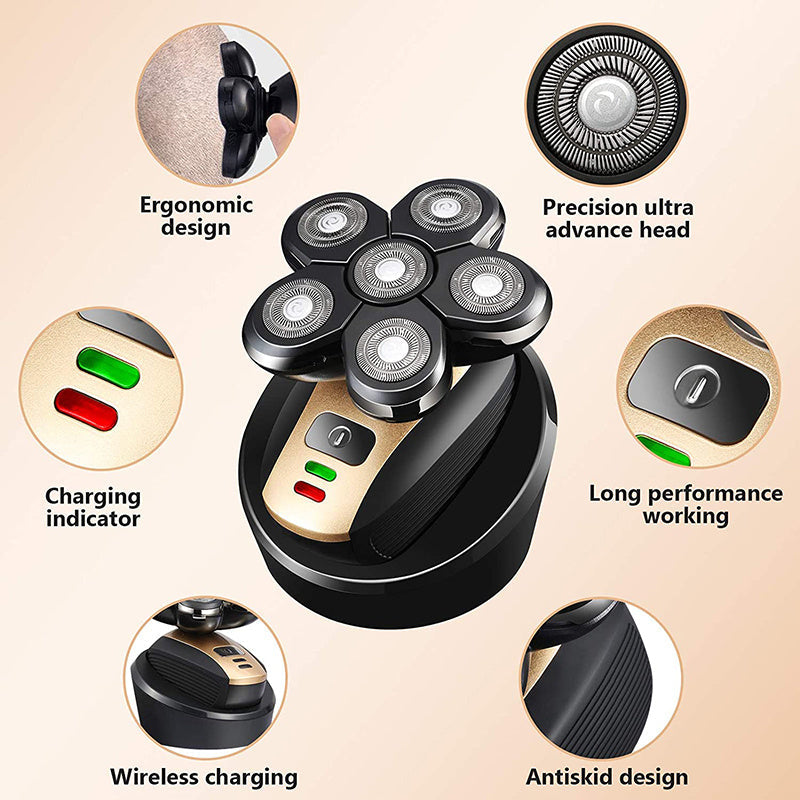 Ergonomic design

Precision ultra advance head

Charging indicator

Long performance working

Wireless charging

Antiskid design